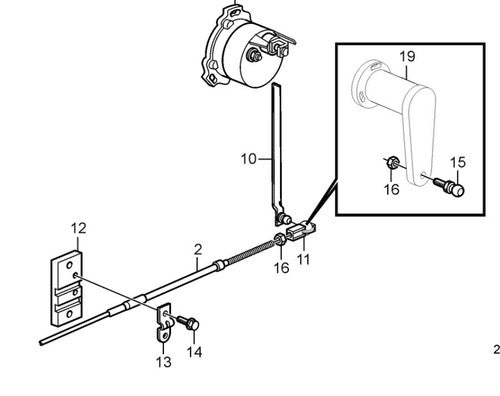 19
10
15
16
12
2
16
11
13
14
2