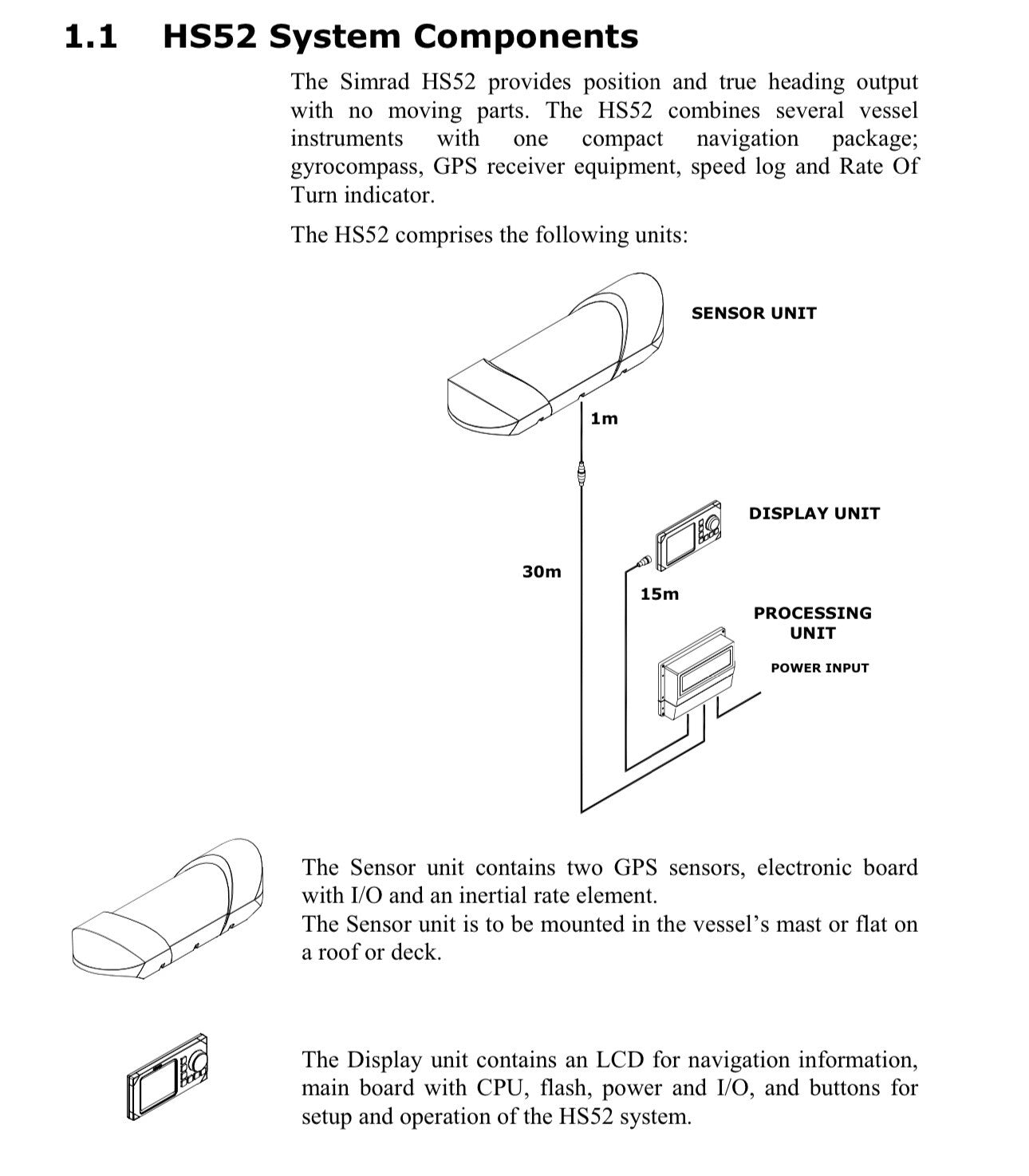 1.1 HS52 System Components

The Simrad HS52 provides position and true heading output with no moving parts. The HS52 combines several vessel instruments with one compact navigation package; gyrocompass, GPS receiver equipment, speed log and Rate Of Turn indicator.

The HS52 comprises the following units:

SENSOR UNIT

1m

DISPLAY UNIT

30m

15m

PROCESSING UNIT

POWER INPUT

The Sensor unit contains two GPS sensors, electronic board with I/O and an inertial rate element.
The Sensor unit is to be mounted in the vessel's mast or flat on a roof or deck.

The Display unit contains an LCD for navigation information, main board with CPU, flash, power and I/O, and buttons for setup and operation of the HS52 system.