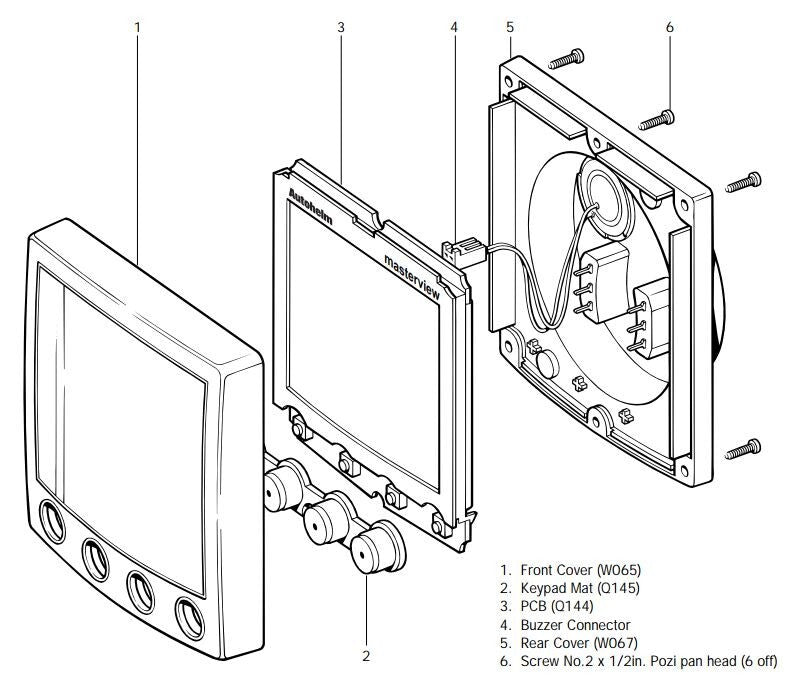 1
3
4
5
6

Autohelm
masterview

2

1. Front Cover (W065)
2. Keypad Mat (Q145)
3. PCB (Q144)
4. Buzzer Connector
5. Rear Cover (W067)
6. Screw No.2 x 1/2in. Pozi pan head (6 off)